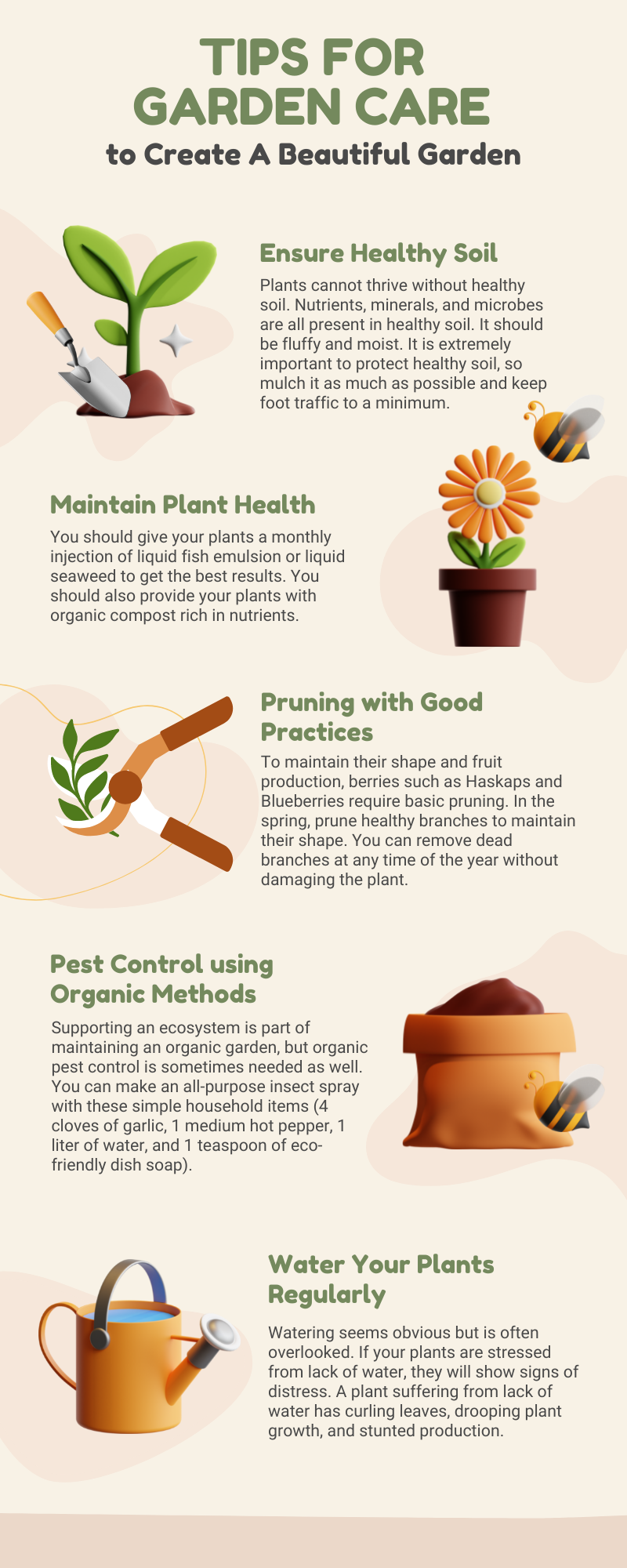 TIPS FOR GARDEN CARE
to Create A Beautiful Garden

Ensure Healthy Soil
Plants cannot thrive without healthy soil. Nutrients, minerals, and microbes are all present in healthy soil. It should be fluffy and moist. It is extremely important to protect healthy soil, so mulch it as much as possible and keep foot traffic to a minimum.

Maintain Plant Health
You should give your plants a monthly injection of liquid fish emulsion or liquid seaweed to get the best results. You should also provide your plants with organic compost rich in nutrients.

Pruning with Good Practices
To maintain their shape and fruit production, berries such as Haskaps and Blueberries require basic pruning. In the spring, prune healthy branches to maintain their shape. You can remove dead branches at any time of the year without damaging the plant.

Pest Control using Organic Methods
Supporting an ecosystem is part of maintaining an organic garden, but organic pest control is sometimes needed as well. You can make an all-purpose insect spray with these simple household items (4 cloves of garlic, 1 medium hot pepper, 1 liter of water, and 1 teaspoon of eco-friendly dish soap).

Water Your Plants Regularly
Watering seems obvious but is often overlooked. If your plants are stressed from lack of water, they will show signs of distress. A plant suffering from lack of water has curling leaves, drooping plant growth, and stunted production.